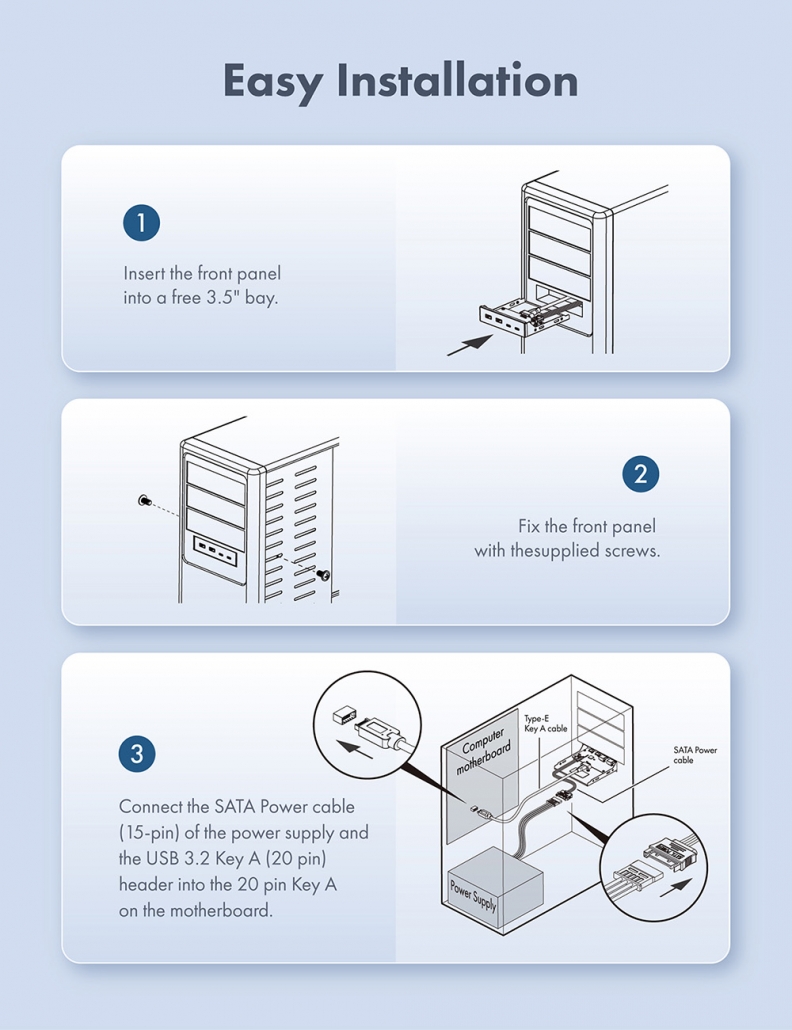 Easy Installation

1

Insert the front panel into a free 3.5" bay.

2

Fix the front panel with thesupplied screws.

3

Connect the SATA Power cable (15-pin) of the power supply and the USB 3.2 Key A (20 pin) header into the 20 pin Key A on the motherboard.

Computer motherboard

Type-E Key A cable

SATA Power cable

Power Supply